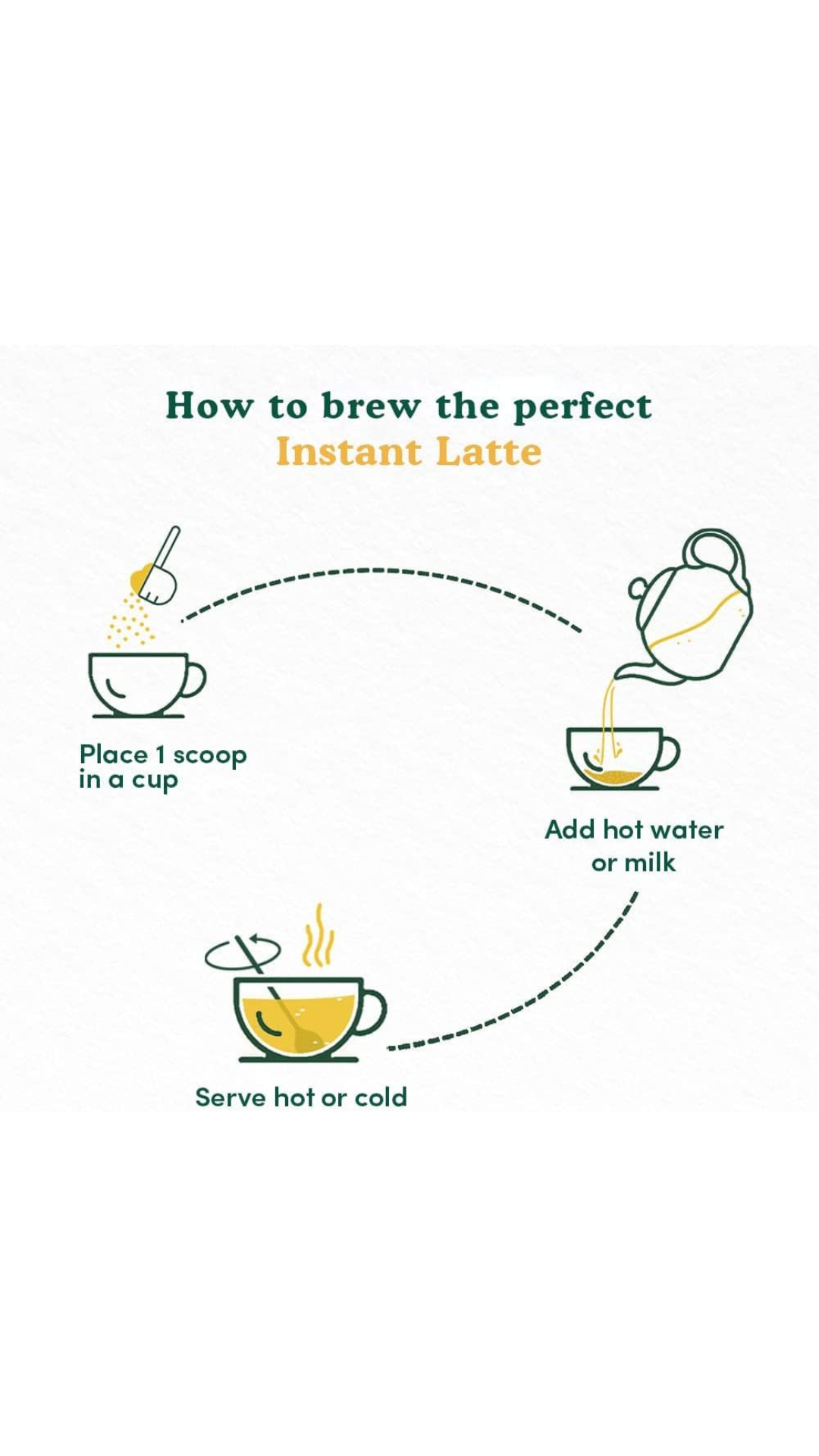 How to brew the perfect
Instant Latte

Place 1 scoop in a cup

Add hot water or milk

Serve hot or cold